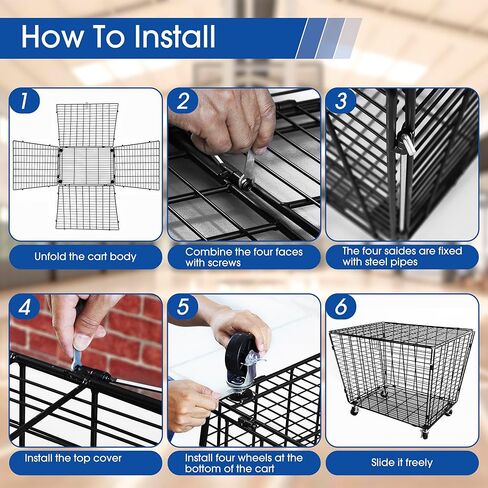 How To Install

1

Unfold the cart body

2

Combine the four faces with screws

3

The four saides are fixed with steel pipes

4

Install the top cover

5

Install four wheels at the bottom of the cart

6

Slide it freely