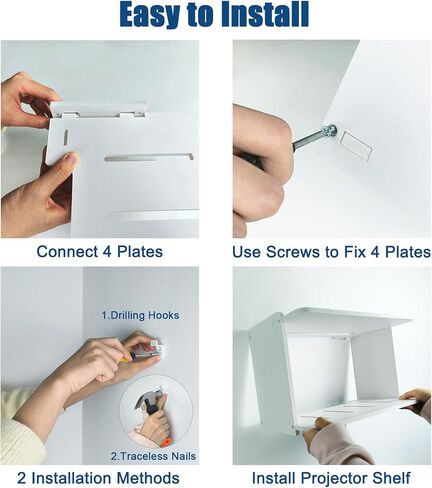 Easy to Install

Connect 4 Plates

Use Screws to Fix 4 Plates

1.Drilling Hooks

2.Traceless Nails

2 Installation Methods

Install Projector Shelf