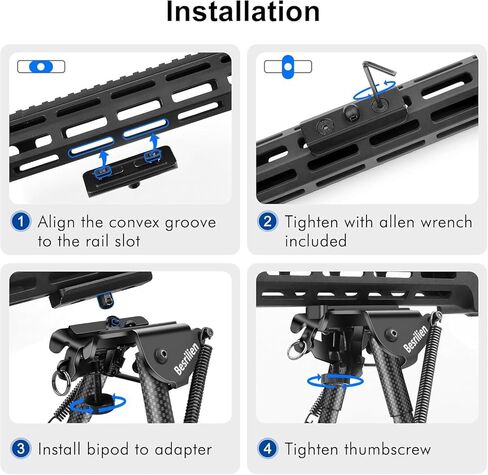 Installation

1 Align the convex groove to the rail slot

2 Tighten with allen wrench included

Besrilien

3 Install bipod to adapter

Besrilien

4 Tighten thumbscrew