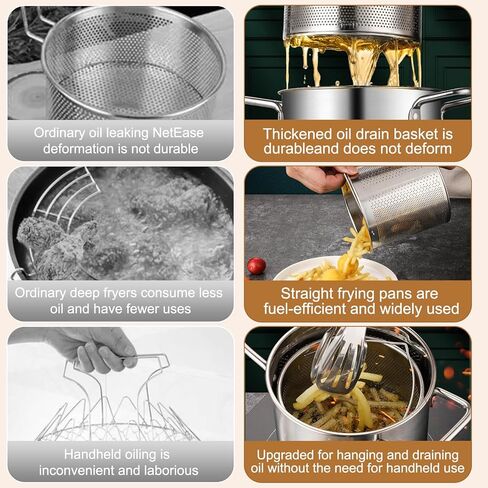 Ordinary oil leaking NetEase deformation is not durable

Thickened oil drain basket is durableand does not deform

Ordinary deep fryers consume less oil and have fewer uses

Straight frying pans are fuel-efficient and widely used

Handheld oiling is inconvenient and laborious

Upgraded for hanging and draining oil without the need for handheld use