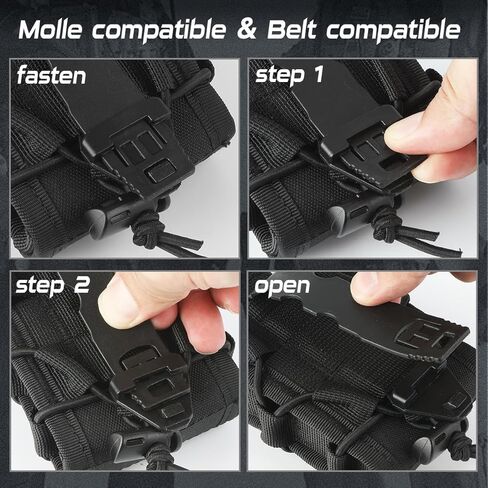 Molle compatible & Belt compatible

fasten

step 1

step 2

open