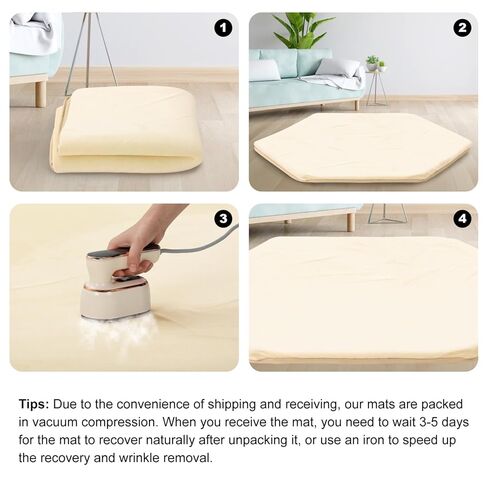 1

2

3

4

Tips: Due to the convenience of shipping and receiving, our mats are packed in vacuum compression. When you receive the mat, you need to wait 3-5 days for the mat to recover naturally after unpacking it, or use an iron to speed up the recovery and wrinkle removal.