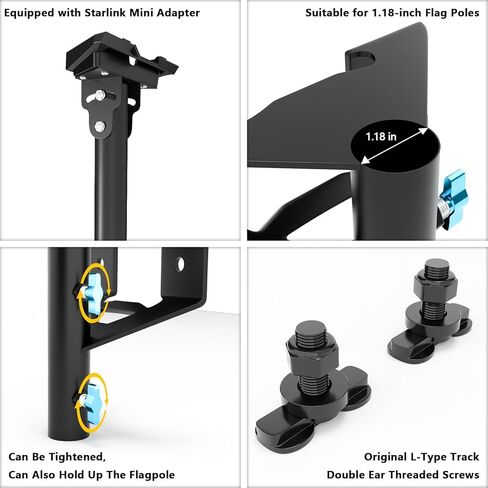 Equipped with Starlink Mini Adapter

Suitable for 1.18-inch Flag Poles

1.18 in

Can Be Tightened,
Can Also Hold Up The Flagpole

Original L-Type Track
Double Ear Threaded Screws