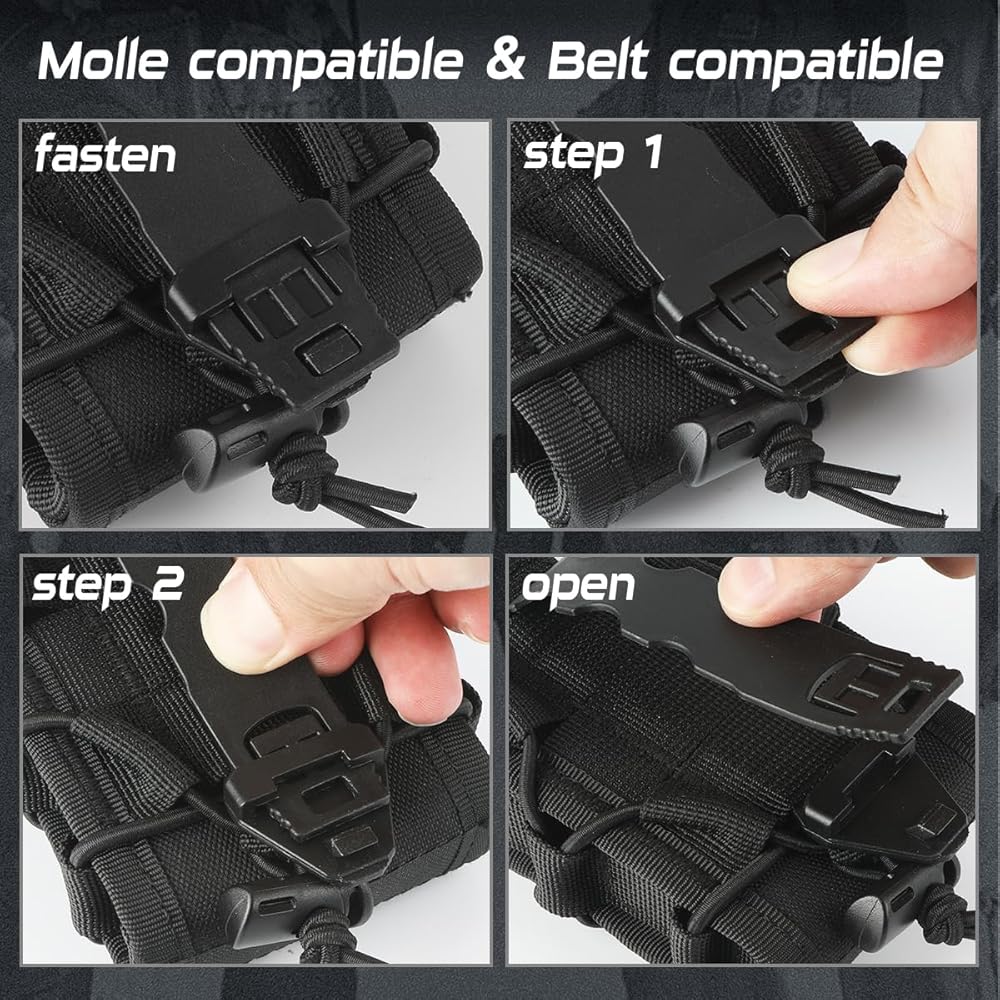 Molle compatible & Belt compatible

fasten

step 1

step 2

open