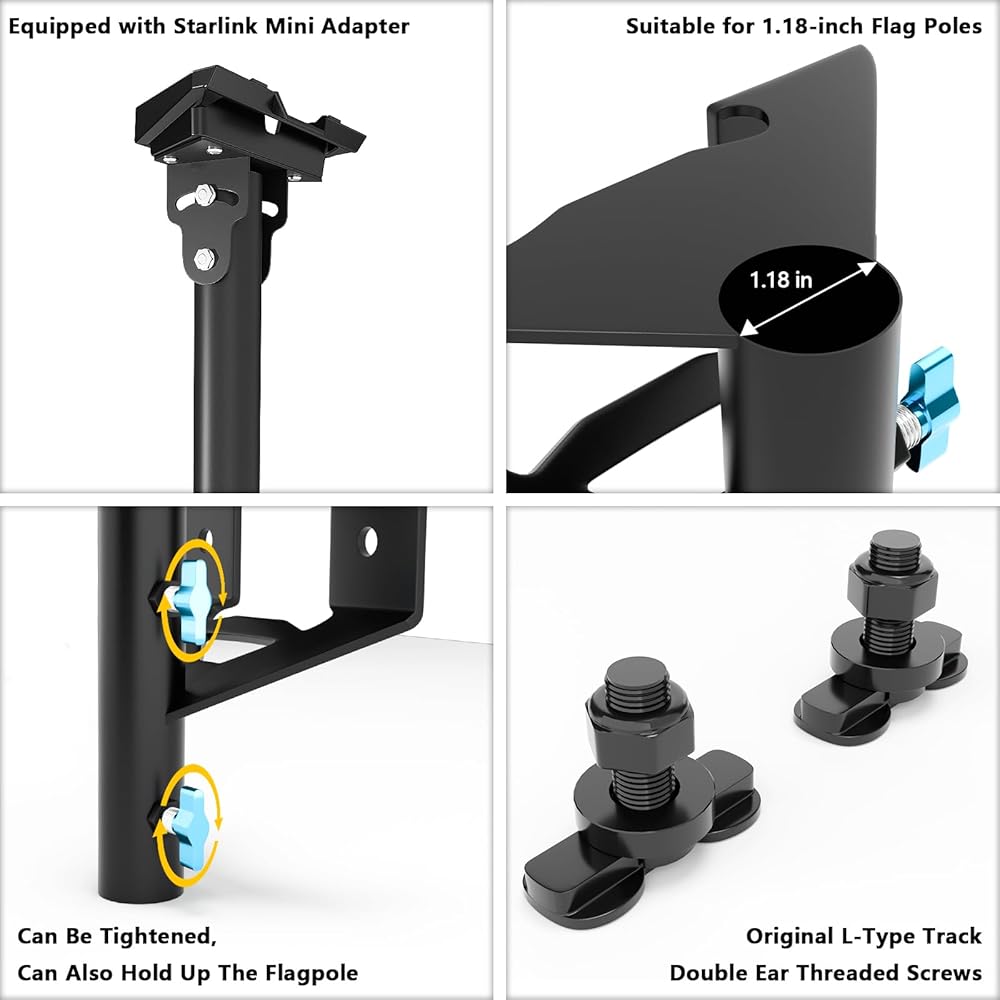 Equipped with Starlink Mini Adapter

Suitable for 1.18-inch Flag Poles

1.18 in

Can Be Tightened,
Can Also Hold Up The Flagpole

Original L-Type Track
Double Ear Threaded Screws