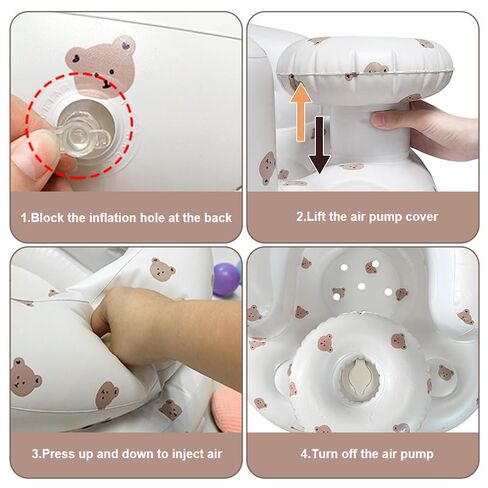 1.Block the inflation hole at the back

2.Lift the air pump cover

3.Press up and down to inject air

4.Turn off the air pump