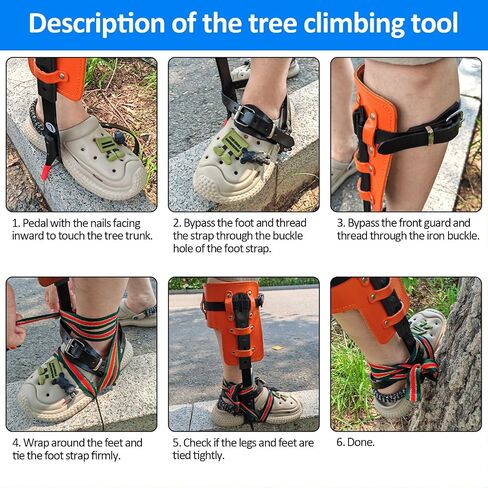 Description of the tree climbing tool

1. Pedal with the nails facing inward to touch the tree trunk.

2. Bypass the foot and thread the strap through the buckle hole of the foot strap.

3. Bypass the front guard and thread through the iron buckle.

4. Wrap around the feet and tie the foot strap firmly.

5. Check if the legs and feet are tied tightly.

6. Done.