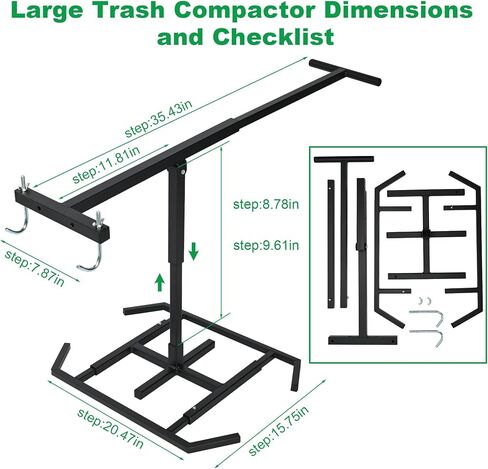 Large Trash Compactor Dimensions and Checklist

step:35.43in

step:11.81in

step:8.78in

step:9.61in

step:7.87in

step:20.47in

step:15.75in