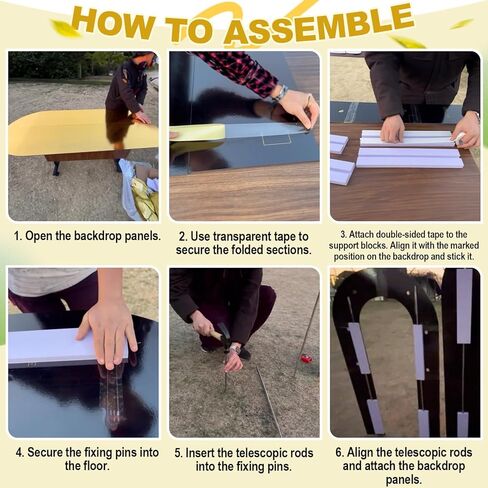 HOW TO ASSEMBLE

1. Open the backdrop panels.

2. Use transparent tape to secure the folded sections.

3. Attach double-sided tape to the support blocks. Align it with the marked position on the backdrop and stick it.

4. Secure the fixing pins into the floor.

5. Insert the telescopic rods into the fixing pins.

6. Align the telescopic rods and attach the backdrop panels.