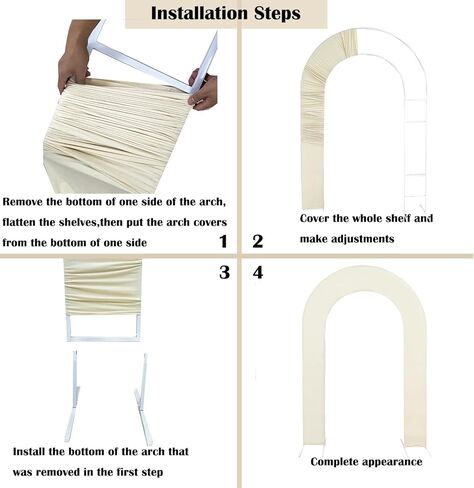 Installation Steps

Remove the bottom of one side of the arch, flatten the shelves,then put the arch covers from the bottom of one side

1

2

Cover the whole shelf and make adjustments

3

4

Install the bottom of the arch that was removed in the first step

Complete appearance