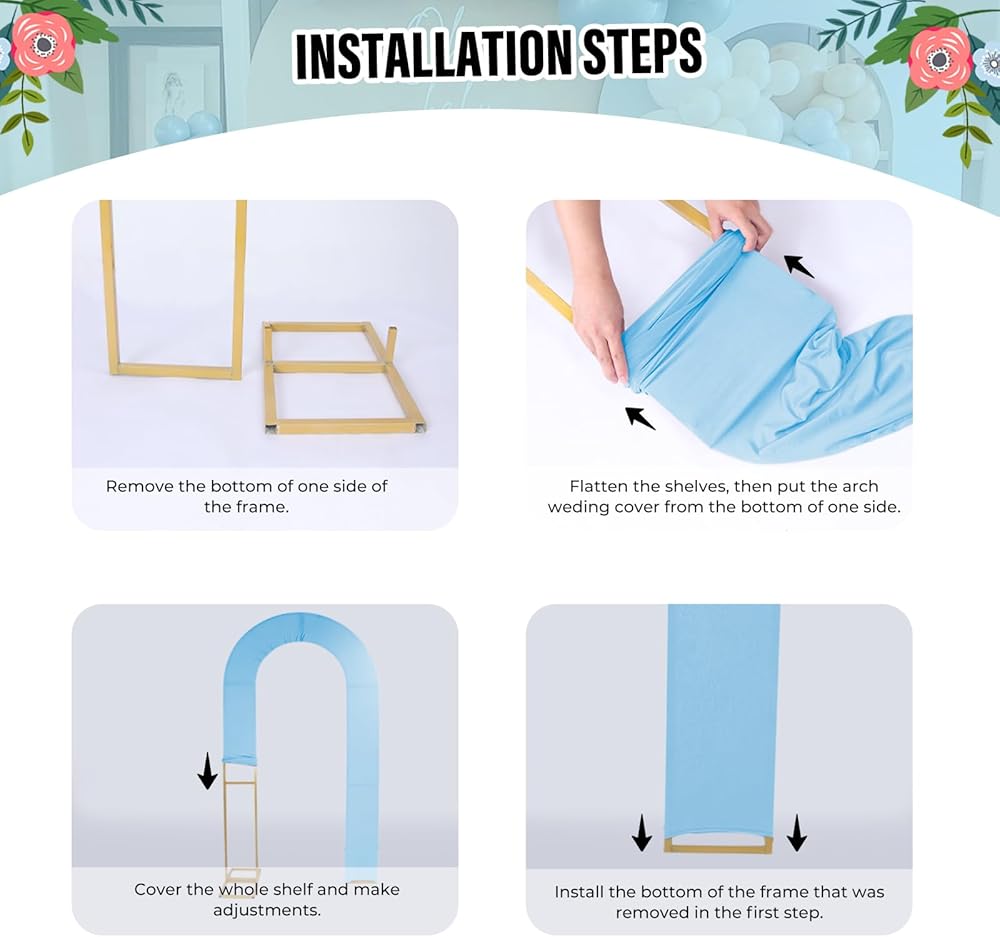 INSTALLATION STEPS

Remove the bottom of one side of the frame.

Flatten the shelves, then put the arch weding cover from the bottom of one side.

Cover the whole shelf and make adjustments.

Install the bottom of the frame that was removed in the first step.