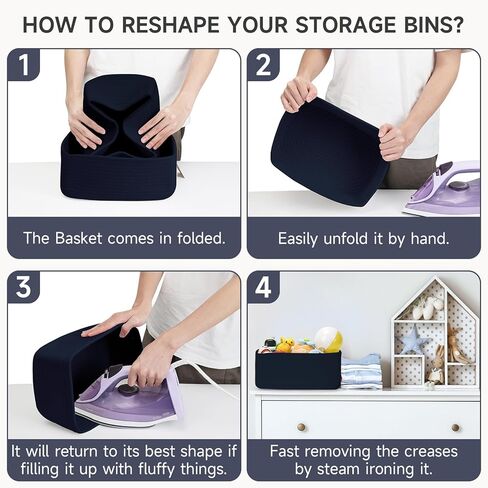 HOW TO RESHAPE YOUR STORAGE BINS?

1

The Basket comes in folded.

2

Easily unfold it by hand.

3

It will return to its best shape if filling it up with fluffy things.

4

Fast removing the creases by steam ironing it.