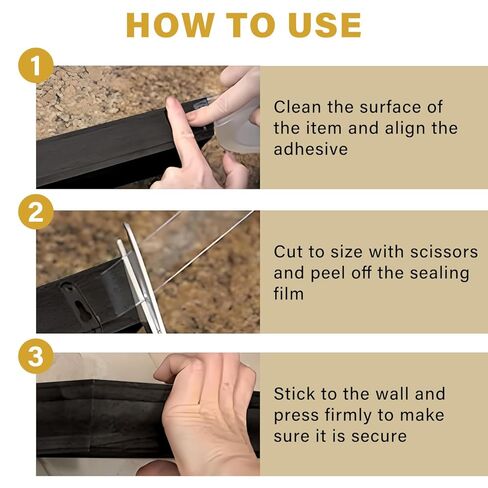 HOW TO USE

1

Clean the surface of the item and align the adhesive

2

Cut to size with scissors and peel off the sealing film

3

Stick to the wall and press firmly to make sure it is secure