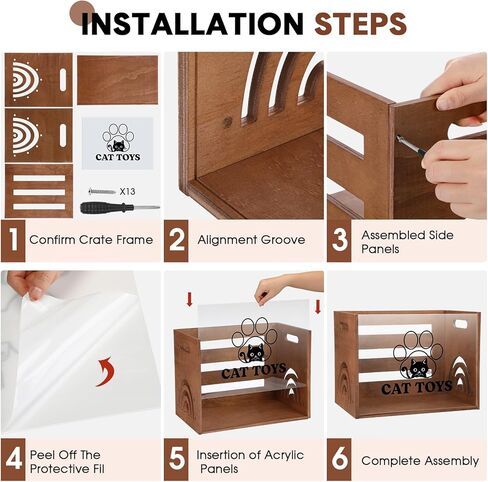 INSTALLATION STEPS

CAT TOYS

X13

1 Confirm Crate Frame

2 Alignment Groove

3 Assembled Side Panels

CAT TOYS

CAT TOYS

4 Peel Off The Protective Fil

5 Insertion of Acrylic Panels

6 Complete Assembly