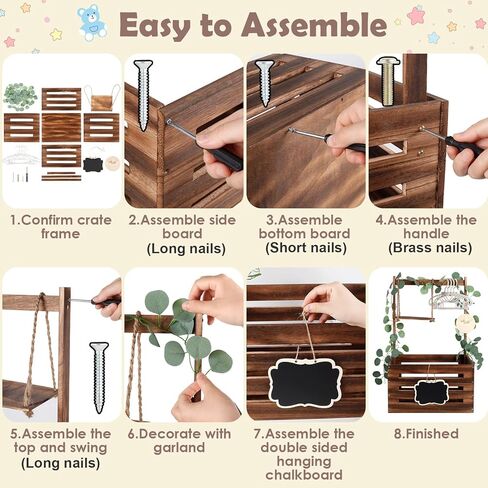 Easy to Assemble

1.Confirm crate frame

2.Assemble side board
(Long nails)

3.Assemble bottom board
(Short nails)

4.Assemble the handle
(Brass nails)

5.Assemble the top and swing
(Long nails)

6.Decorate with garland

7.Assemble the double sided hanging chalkboard

8.Finished