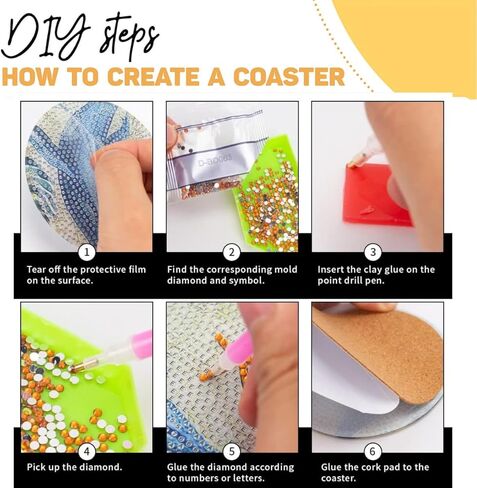 DIY steps
HOW TO CREATE A COASTER

D-B0003

1
Tear off the protective film on the surface.

2
Find the corresponding mold diamond and symbol.

3
Insert the clay glue on the point drill pen.

4
Pick up the diamond.

5
Glue the diamond according to numbers or letters.

6
Glue the cork pad to the coaster.