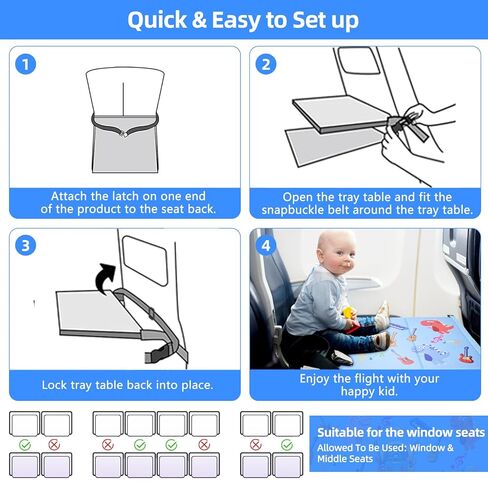 Quick & Easy to Set up

1

Attach the latch on one end of the product to the seat back.

2

Open the tray table and fit the snapbuckle belt around the tray table.

3

Lock tray table back into place.

4

Enjoy the flight with your happy kid.

Suitable for the window seats

Allowed To Be Used: Window & Middle Seats