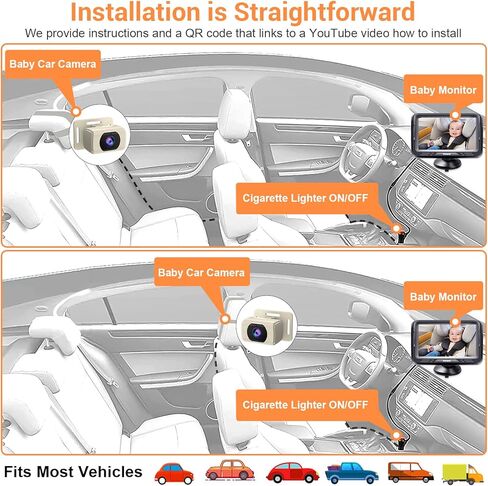 Installation is Straightforward

We provide instructions and a QR code that links to a YouTube video how to install

Baby Car Camera

Baby Monitor

Cigarette Lighter ON/OFF

Baby Car Camera

Baby Monitor

Cigarette Lighter ON/OFF

Fits Most Vehicles