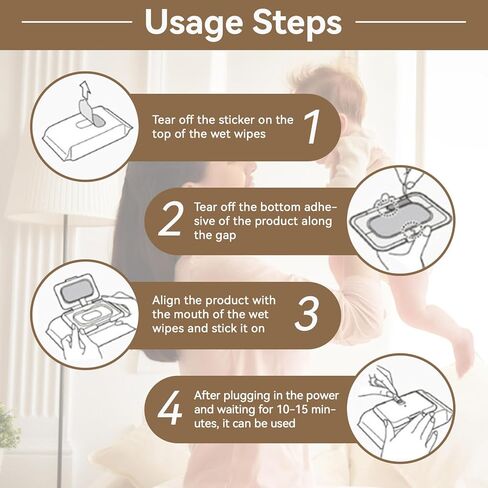 Usage Steps

Tear off the sticker on the top of the wet wipes 1

2 Tear off the bottom adhesive of the product along the gap

Align the product with the mouth of the wet wipes and stick it on 3

4 After plugging in the power and waiting for 10-15 minutes, it can be used