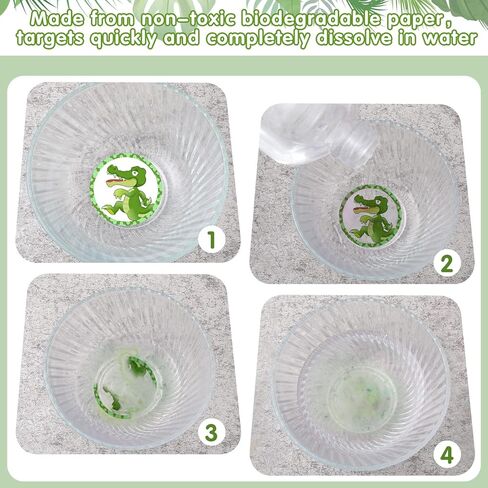 Made from non-toxic biodegradable paper, targets quickly and completely dissolve in water

1

2

3

4