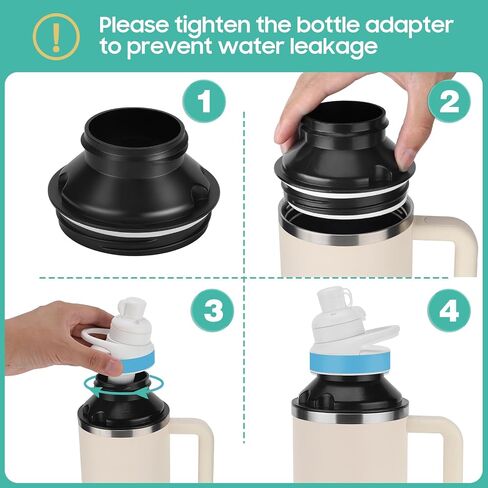 !

Please tighten the bottle adapter to prevent water leakage

1

2

3

4