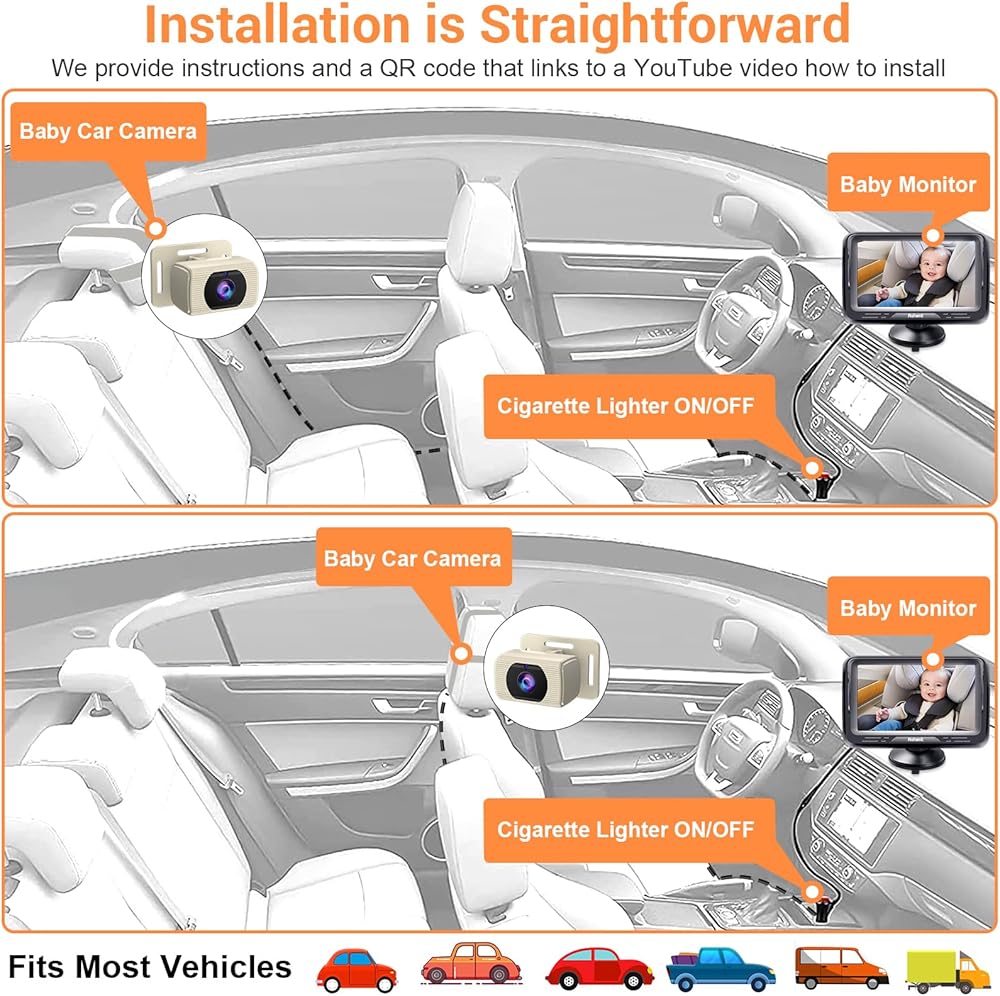 Installation is Straightforward

We provide instructions and a QR code that links to a YouTube video how to install

Baby Car Camera

Baby Monitor

Cigarette Lighter ON/OFF

Baby Car Camera

Baby Monitor

Cigarette Lighter ON/OFF

Fits Most Vehicles