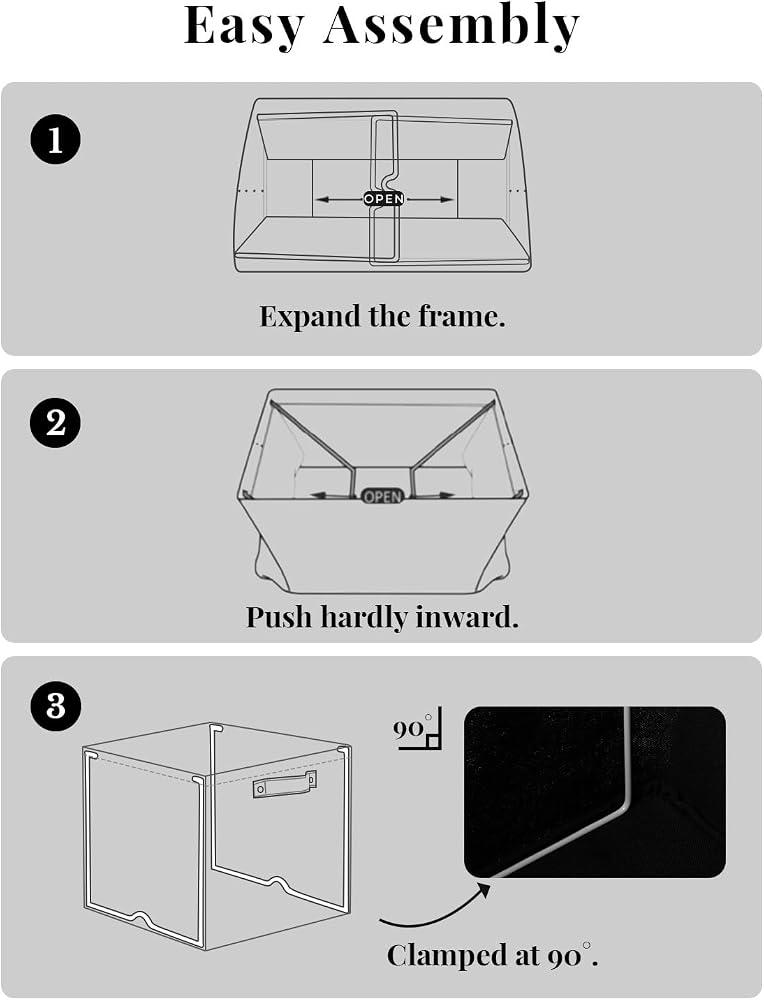 Easy Assembly

1

OPEN

Expand the frame.

2

OPEN

Push hardly inward.

3

90°

Clamped at 90°.