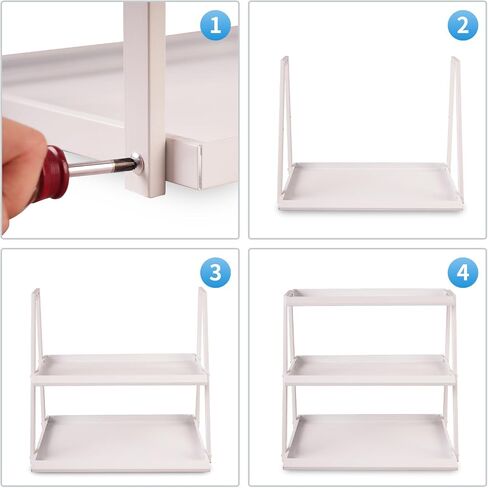 1
2
3
4