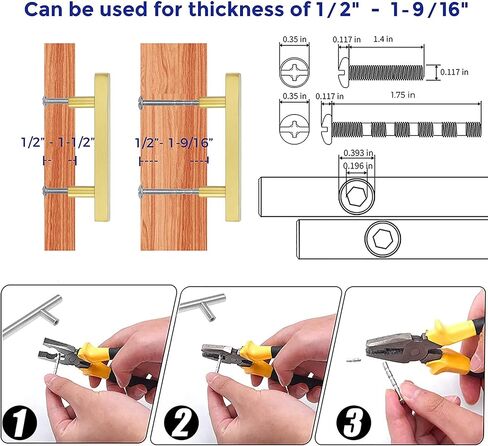 Can be used for thickness of 1/2" - 1-9/16"

1/2" - 1-1/2"

1/2" - 1-9/16"

0.35 in

0.117 in

1.4 in

0.117 in

0.35 in

0.117 in

1.75 in

0.393 in

0.196 in

1

2

3