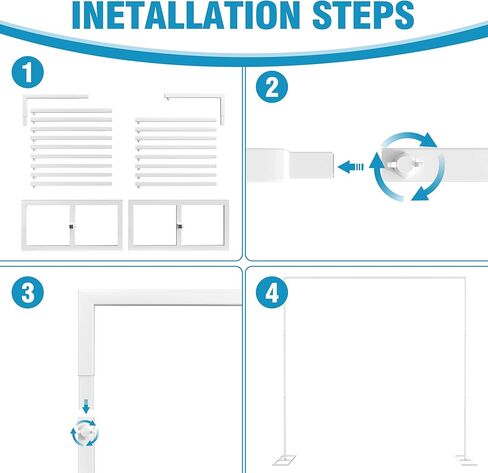 INETALLATION STEPS

1

2

3

4