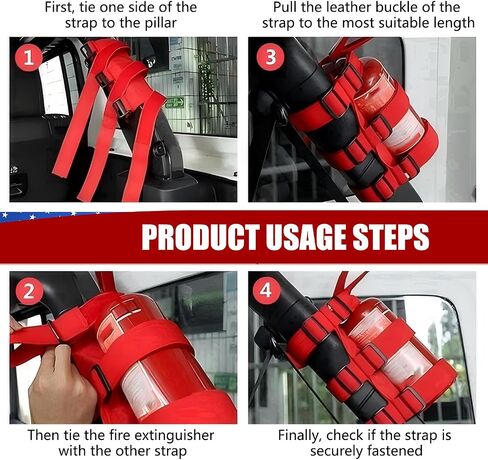 First, tie one side of the strap to the pillar

1

Pull the leather buckle of the strap to the most suitable length

3

PRODUCT USAGE STEPS

2

Then tie the fire extinguisher with the other strap

4

Finally, check if the strap is securely fastened