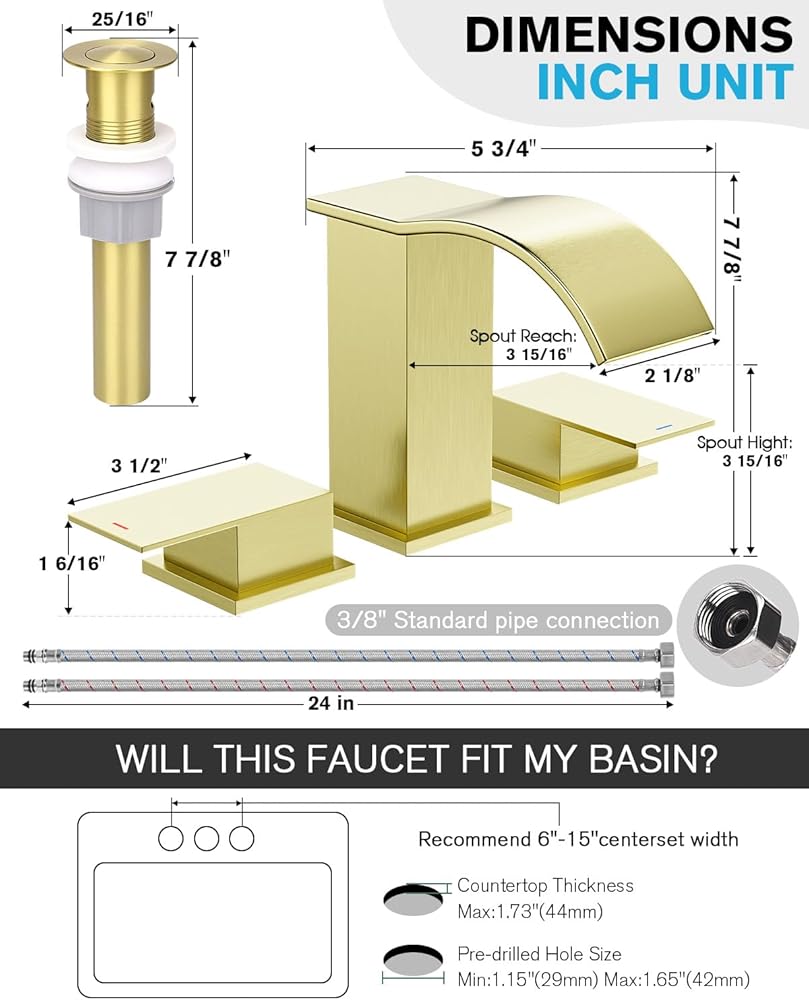 DIMENSIONS
INCH UNIT

25/16"

7 7/8"

5 3/4"

7 7/8"

Spout Reach:
3 15/16"

2 1/8"

Spout Hight:
3 15/16"

3 1/2"

1 6/16"

3/8" Standard pipe connection

24 in

WILL THIS FAUCET FIT MY BASIN?

Recommend 6"-15"centerset width

Countertop Thickness
Max:1.73"(44mm)

Pre-drilled Hole Size
Min:1.15"(29mm) Max:1.65"(42mm)