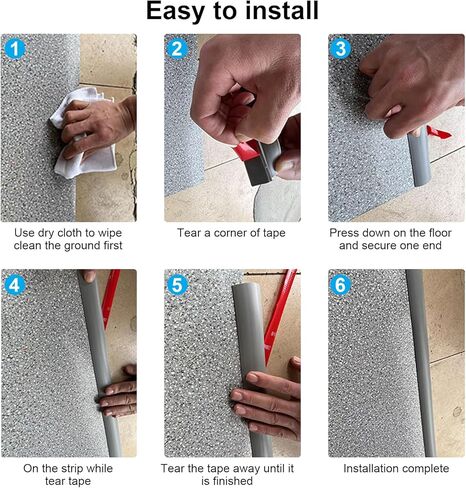 Easy to install

1
Use dry cloth to wipe clean the ground first

2
Tear a corner of tape

3
Press down on the floor and secure one end

4
On the strip while tear tape

5
Tear the tape away until it is finished

6
Installation complete