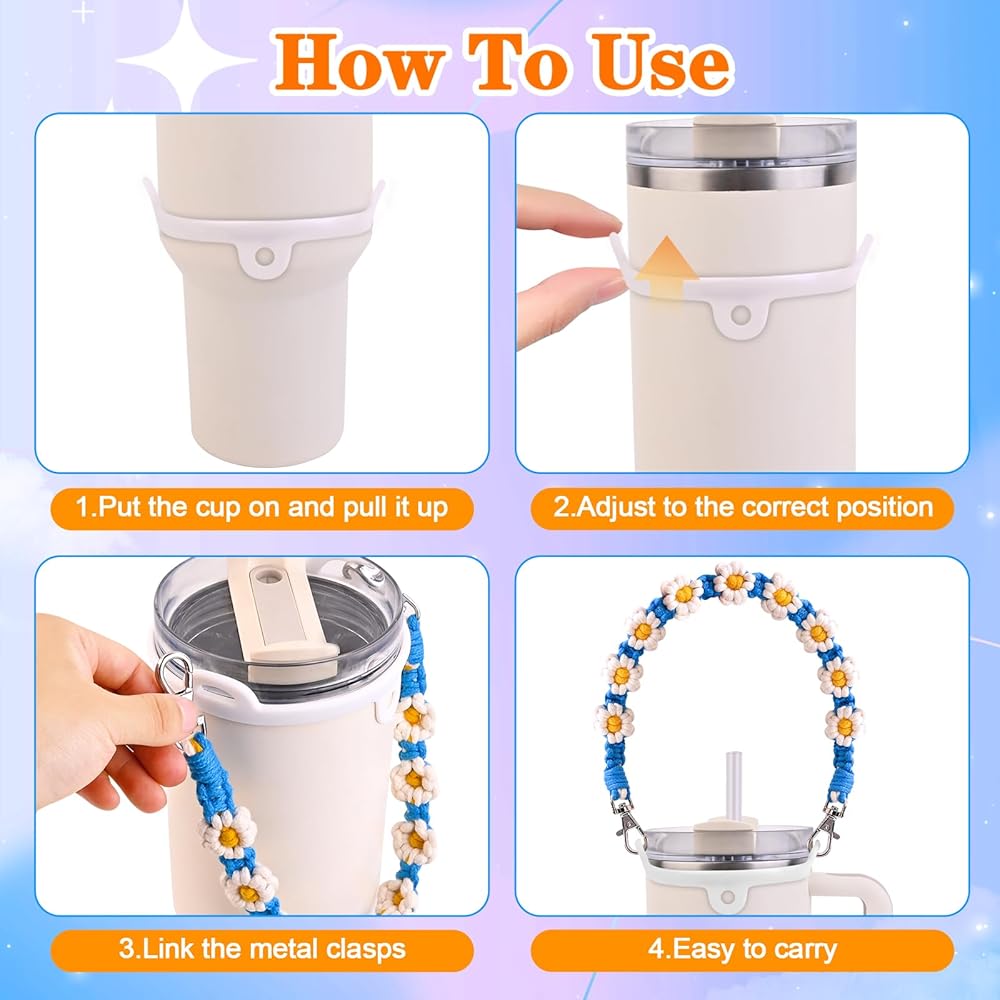 How To Use

1.Put the cup on and pull it up

2.Adjust to the correct position

3.Link the metal clasps

4.Easy to carry