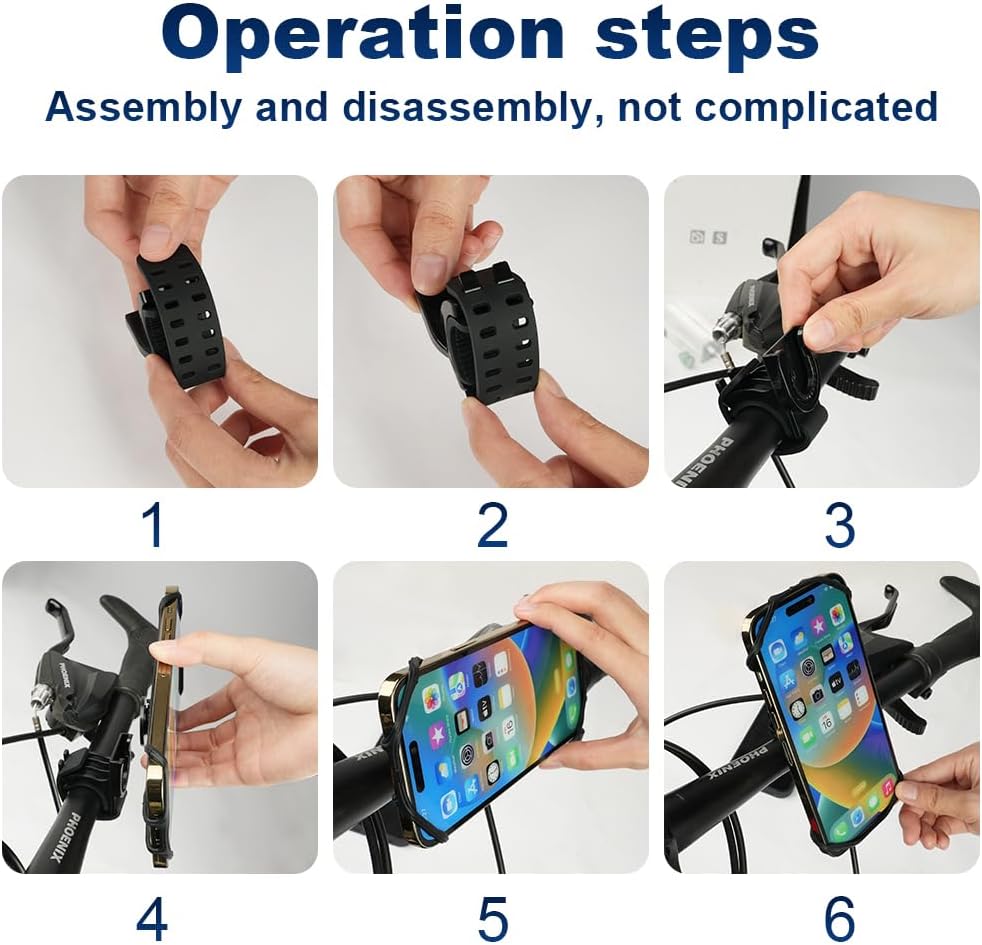 Operation steps
Assembly and disassembly, not complicated

PHOENIX

1

2

3

PHOENIX

PHOENIX

PHOENIX

4

5

6