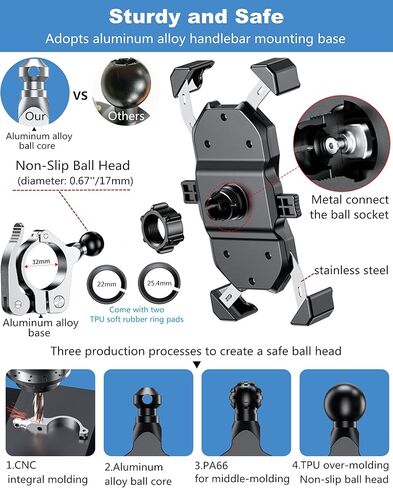 Sturdy and Safe

Adopts aluminum alloy handlebar mounting base

Our

VS

Others

Aluminum alloy ball core

Non-Slip Ball Head
(diameter: 0.67''/17mm)

Metal connect the ball socket

32mm

22mm

25.4mm

stainless steel

Come with two TPU soft rubber ring pads

Aluminum alloy base

Three production processes to create a safe ball head

1.CNC integral molding

2.Aluminum alloy ball core

3.PA66 for middle-molding

4.TPU over-molding Non-slip ball head