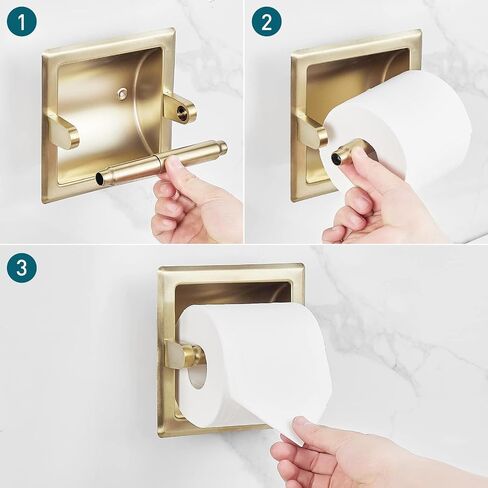 1

2

3