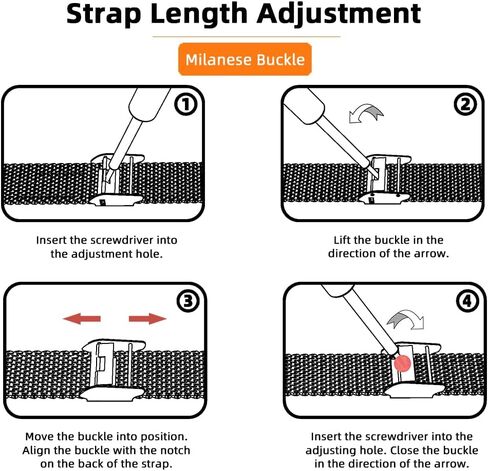 Strap Length Adjustment

Milanese Buckle

①

Insert the screwdriver into the adjustment hole.

②

Lift the buckle in the direction of the arrow.

③

Move the buckle into position. Align the buckle with the notch on the back of the strap.

④

Insert the screwdriver into the adjusting hole. Close the buckle in the direction of the arrow.