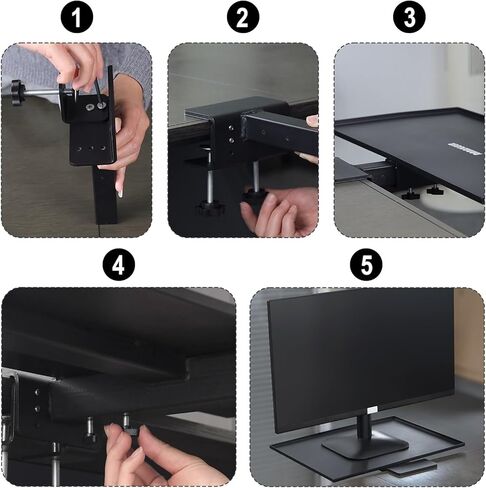 1

2

3

4

5