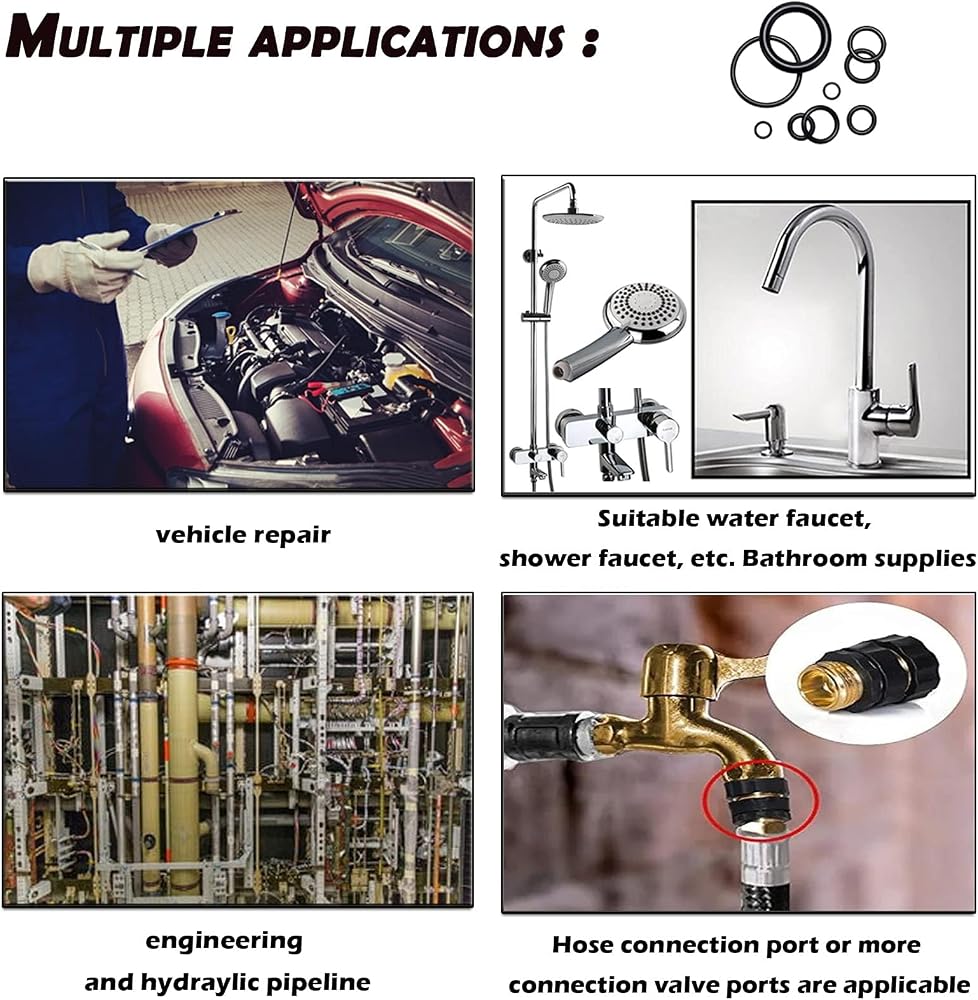 MULTIPLE APPLICATIONS :

vehicle repair

Suitable water faucet, shower faucet, etc. Bathroom supplies

engineering and hydraylic pipeline

Hose connection port or more connection valve ports are applicable