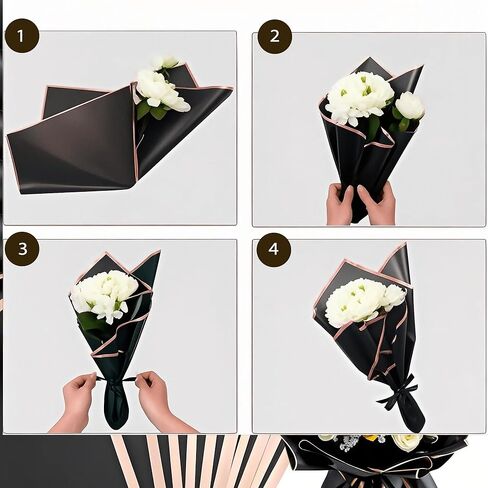 1

2

3

4