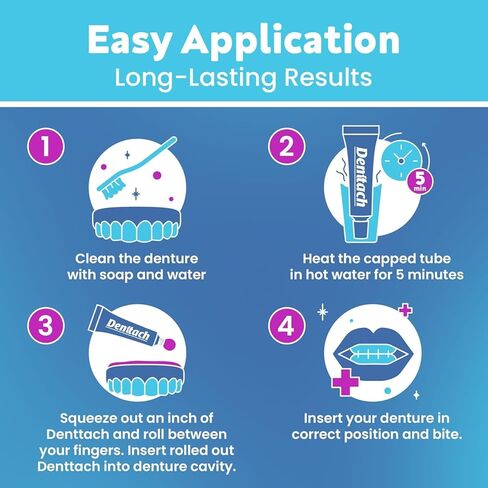 Easy Application
Long-Lasting Results

1

Clean the denture with soap and water

2

Denttach

5 min

Heat the capped tube in hot water for 5 minutes

3

Denttach

Squeeze out an inch of Denttach and roll between your fingers. Insert rolled out Denttach into denture cavity.

4

Insert your denture in correct position and bite.