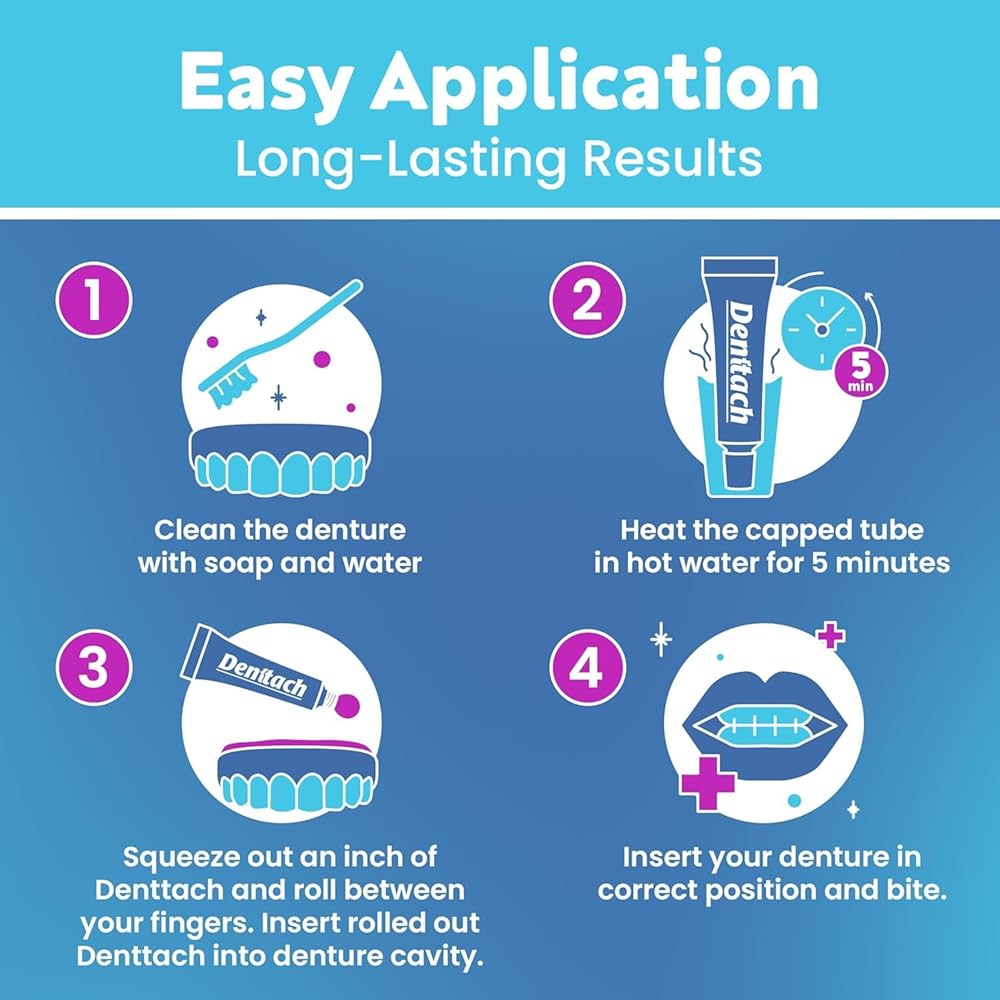 Easy Application
Long-Lasting Results

1

Clean the denture with soap and water

2

Denttach

5 min

Heat the capped tube in hot water for 5 minutes

3

Denttach

Squeeze out an inch of Denttach and roll between your fingers. Insert rolled out Denttach into denture cavity.

4

Insert your denture in correct position and bite.