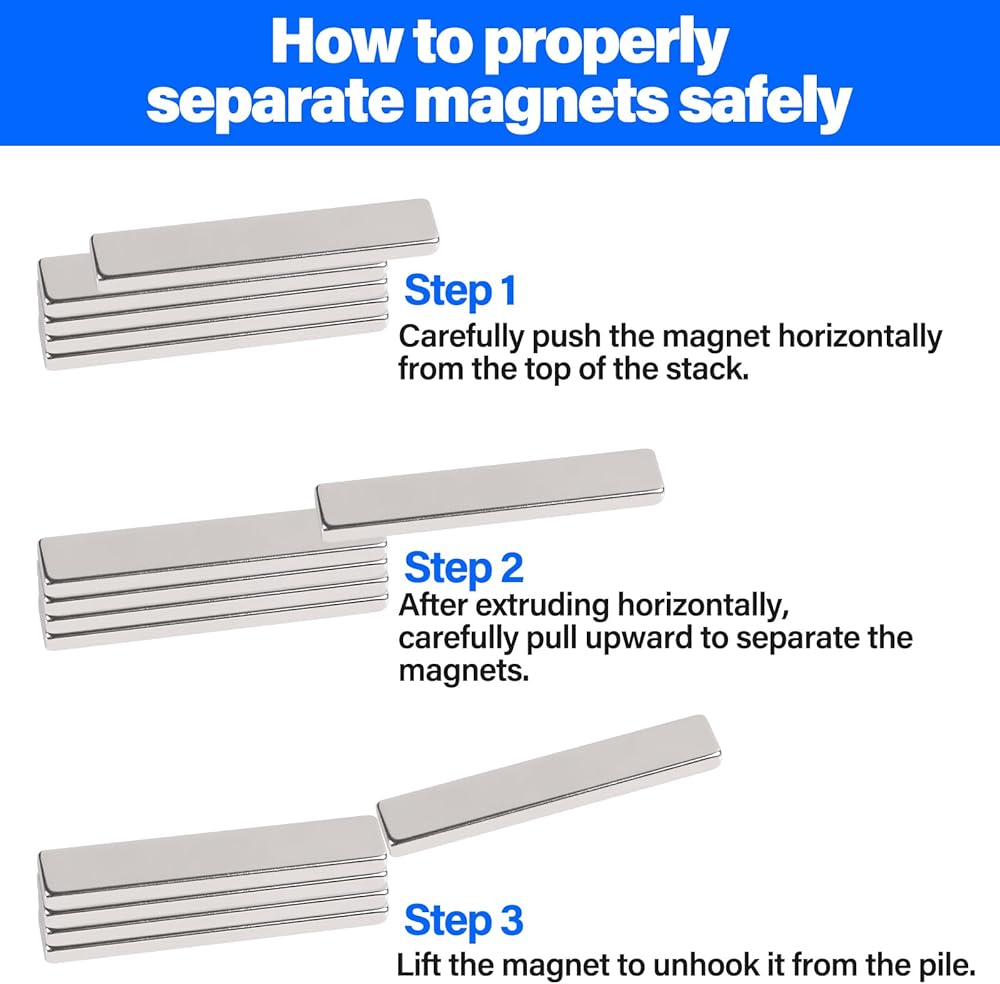 How to properly separate magnets safely

Step 1
Carefully push the magnet horizontally from the top of the stack.

Step 2
After extruding horizontally, carefully pull upward to separate the magnets.

Step 3
Lift the magnet to unhook it from the pile.