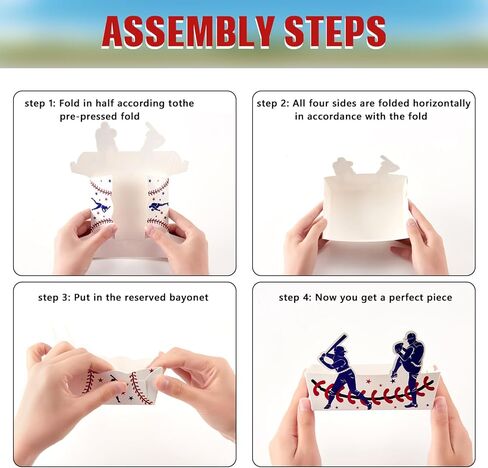 ASSEMBLY STEPS

step 1: Fold in half according tothe pre-pressed fold

step 2: All four sides are folded horizontally in accordance with the fold

step 3: Put in the reserved bayonet

step 4: Now you get a perfect piece