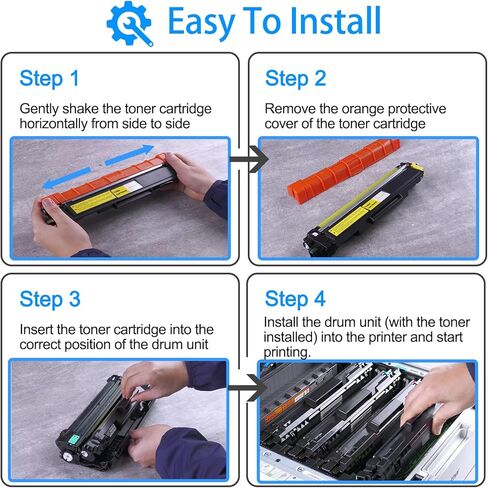 Easy To Install

Step 1

Gently shake the toner cartridge horizontally from side to side

Step 2

Remove the orange protective cover of the toner cartridge

Step 3

Insert the toner cartridge into the correct position of the drum unit

Step 4

Install the drum unit (with the toner installed) into the printer and start printing.