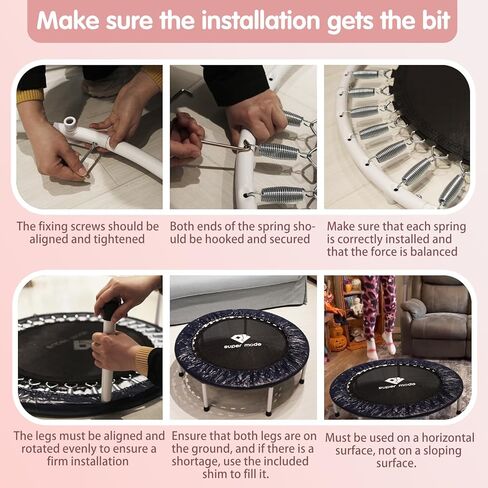 Make sure the installation gets the bit

The fixing screws should be aligned and tightened

Both ends of the spring should be hooked and secured

Make sure that each spring is correctly installed and that the force is balanced

super mode

super mode

The legs must be aligned and rotated evenly to ensure a firm installation

Ensure that both legs are on the ground, and if there is a shortage, use the included shim to fill it.

Must be used on a horizontal surface, not on a sloping surface.