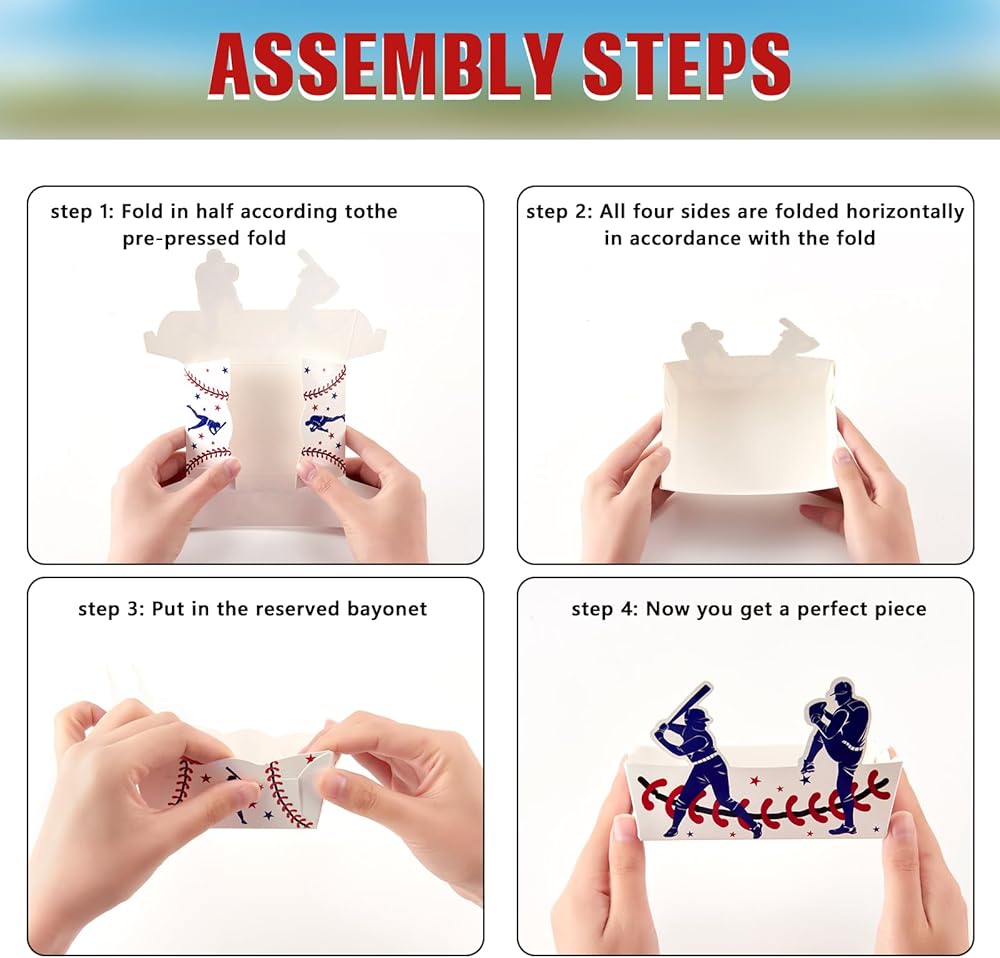 ASSEMBLY STEPS

step 1: Fold in half according tothe pre-pressed fold

step 2: All four sides are folded horizontally in accordance with the fold

step 3: Put in the reserved bayonet

step 4: Now you get a perfect piece