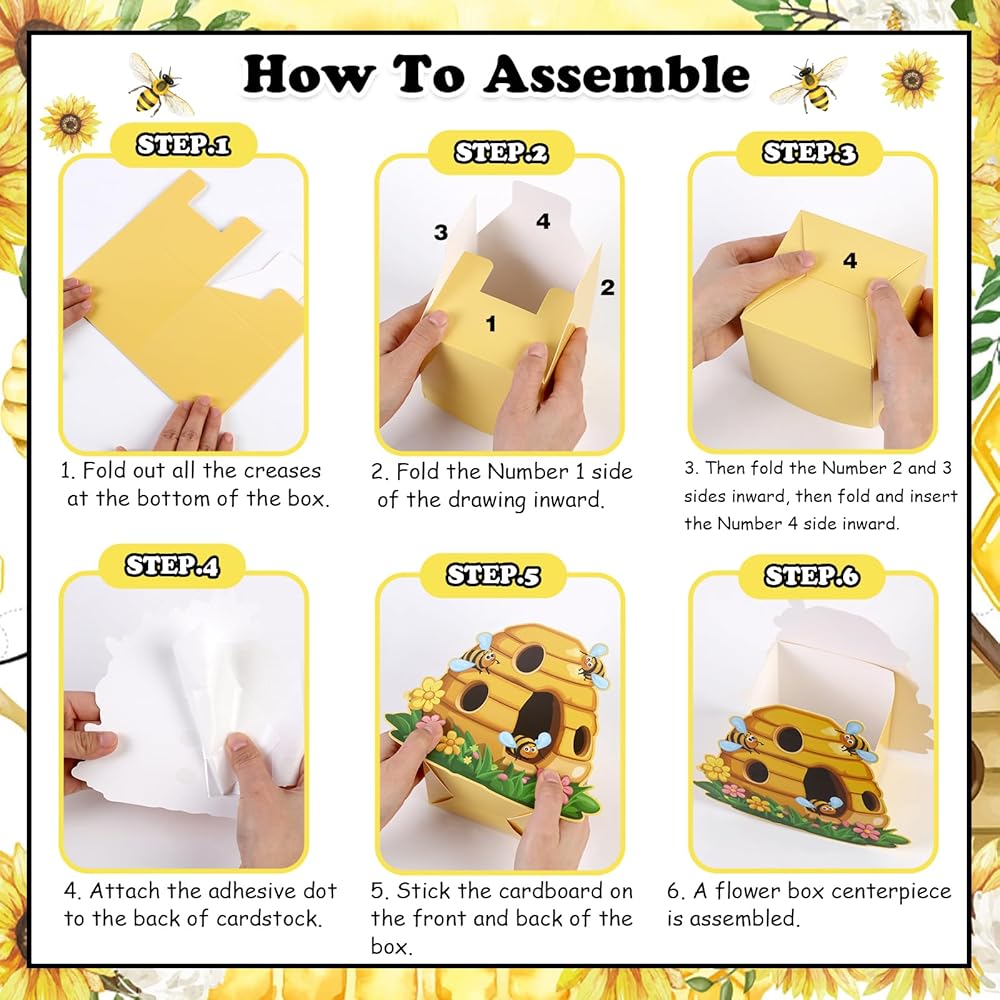 How To Assemble

STEP.1

1. Fold out all the creases at the bottom of the box.

STEP.2

3
4
2
1

2. Fold the Number 1 side of the drawing inward.

STEP.3

4

3. Then fold the Number 2 and 3 sides inward, then fold and insert the Number 4 side inward.

STEP.4

4. Attach the adhesive dot to the back of cardstock.

STEP.5

5. Stick the cardboard on the front and back of the box.

STEP.6

6. A flower box centerpiece is assembled.