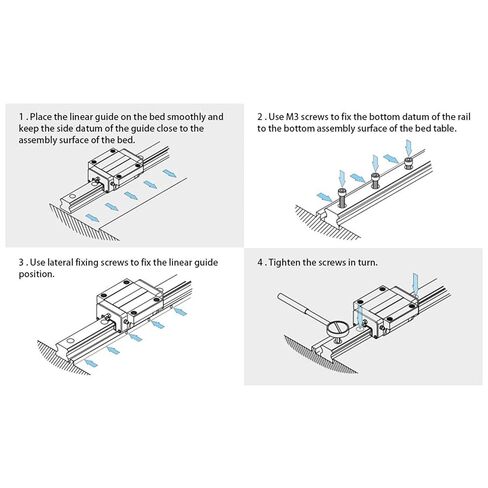 1 . Place the linear guide on the bed smoothly and keep the side datum of the guide close to the assembly surface of the bed.

2 . Use M3 screws to fix the bottom datum of the rail to the bottom assembly surface of the bed table.

3 . Use lateral fixing screws to fix the linear guide position.

4 . Tighten the screws in turn.